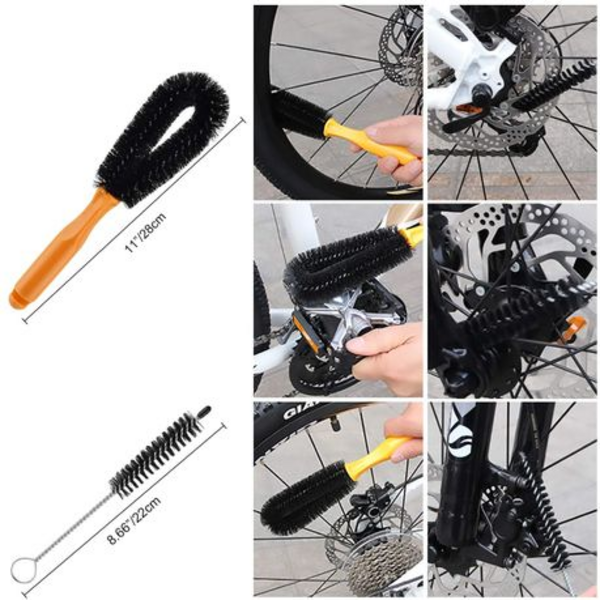 11"/28cm

8.66"/22cm

GIA