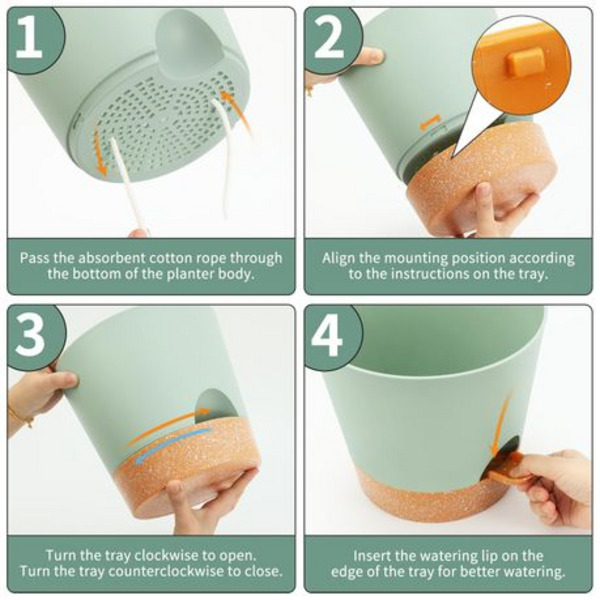 1

Pass the absorbent cotton rope through the bottom of the planter body.

2

Align the mounting position according to the instructions on the tray.

3

Turn the tray clockwise to open.
Turn the tray counterclockwise to close.

4

Insert the watering lip on the edge of the tray for better watering.