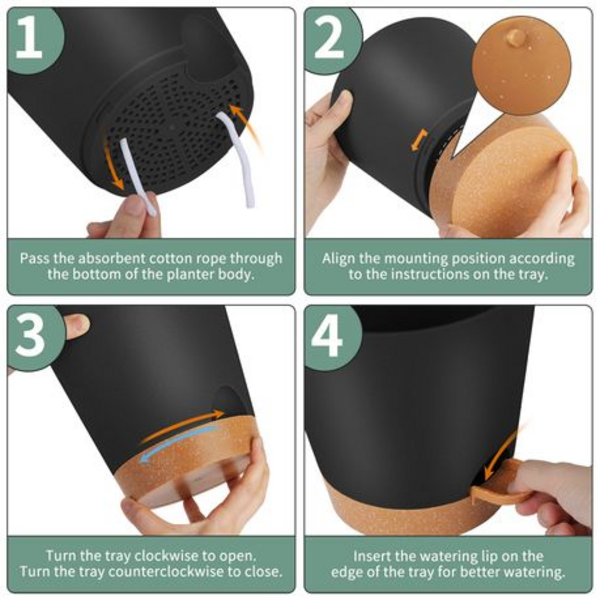 1

Pass the absorbent cotton rope through the bottom of the planter body.

2

Align the mounting position according to the instructions on the tray.

3

Turn the tray clockwise to open.
Turn the tray counterclockwise to close.

4

Insert the watering lip on the edge of the tray for better watering.