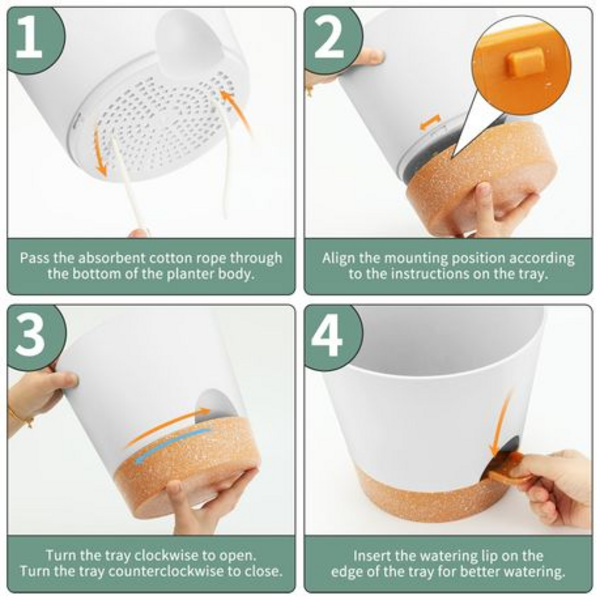 1

Pass the absorbent cotton rope through the bottom of the planter body.

2

Align the mounting position according to the instructions on the tray.

3

Turn the tray clockwise to open.
Turn the tray counterclockwise to close.

4

Insert the watering lip on the edge of the tray for better watering.