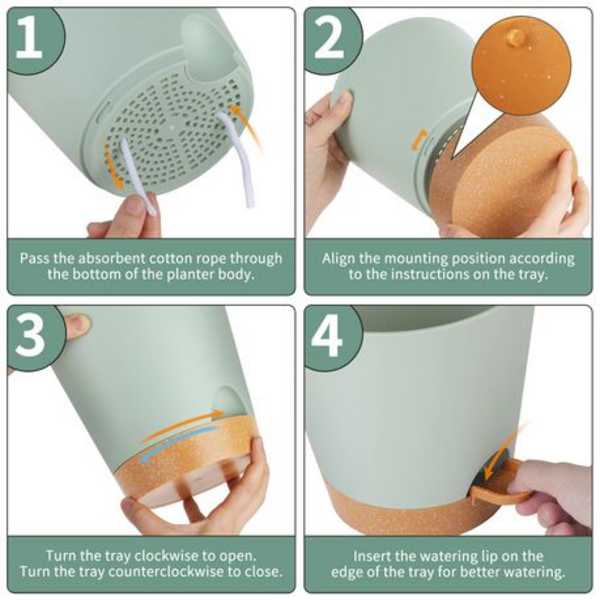 1

Pass the absorbent cotton rope through the bottom of the planter body.

2

Align the mounting position according to the instructions on the tray.

3

Turn the tray clockwise to open.
Turn the tray counterclockwise to close.

4

Insert the watering lip on the edge of the tray for better watering.