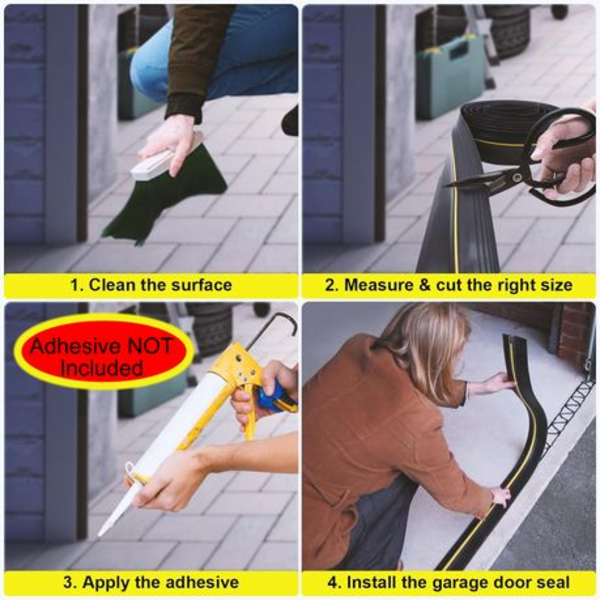 1. Clean the surface

2. Measure & cut the right size

Adhesive NOT Included

3. Apply the adhesive

4. Install the garage door seal