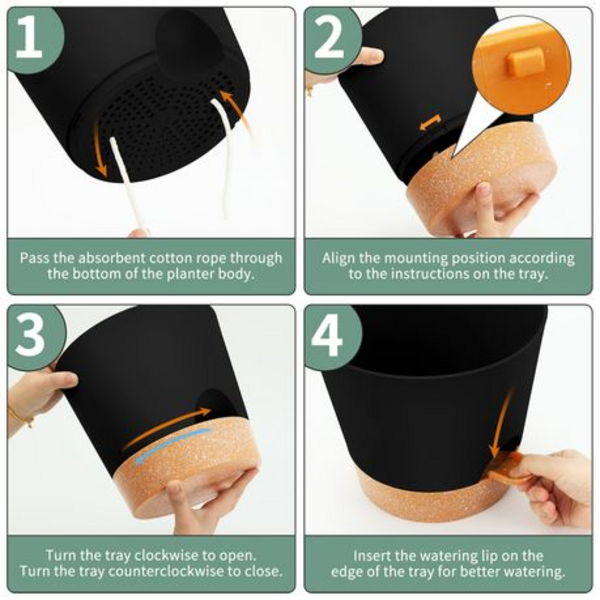 1

Pass the absorbent cotton rope through the bottom of the planter body.

2

Align the mounting position according to the instructions on the tray.

3

Turn the tray clockwise to open.
Turn the tray counterclockwise to close.

4

Insert the watering lip on the edge of the tray for better watering.