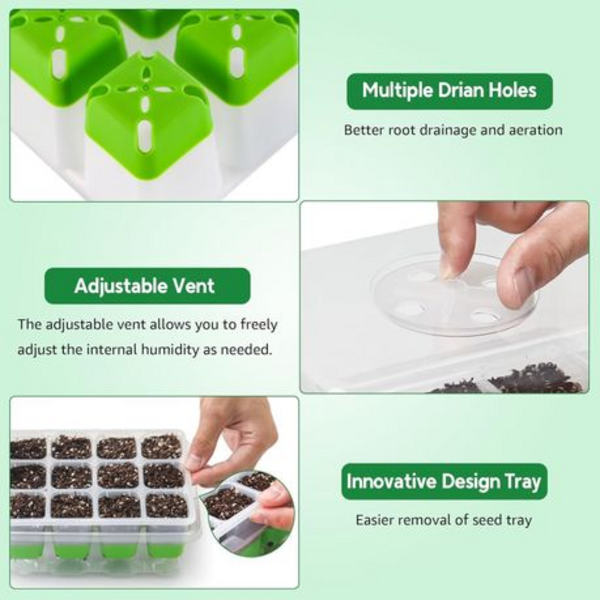 Multiple Drian Holes

Better root drainage and aeration

Adjustable Vent

The adjustable vent allows you to freely adjust the internal humidity as needed.

Innovative Design Tray

Easier removal of seed tray