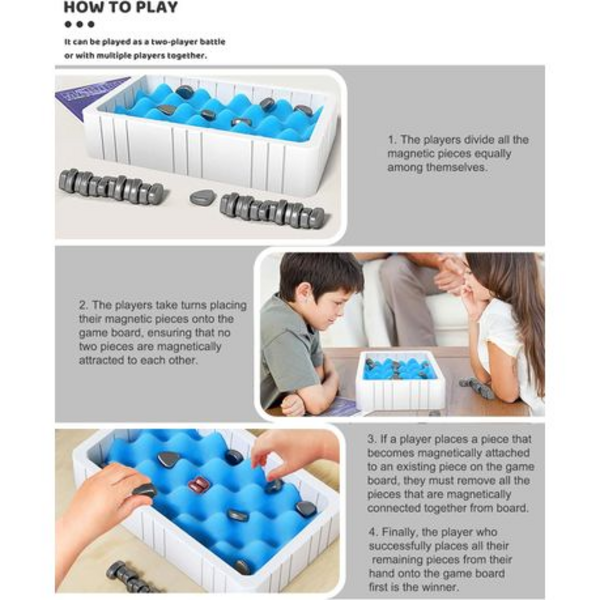 HOW TO PLAY

It can be played as a two-player battle or with multiple players together.

1. The players divide all the magnetic pieces equally among themselves.

2. The players take turns placing their magnetic pieces onto the game board, ensuring that no two pieces are magnetically attracted to each other.

3. If a player places a piece that becomes magnetically attached to an existing piece on the game board, they must remove all the pieces that are magnetically connected together from board.

4. Finally, the player who successfully places all their remaining pieces from their hand onto the game board first is the winner.