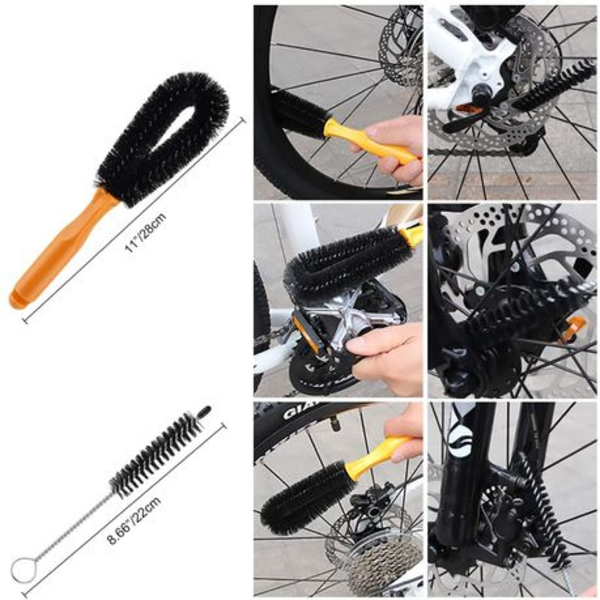 11"/28cm

8.66"/22cm

GIA