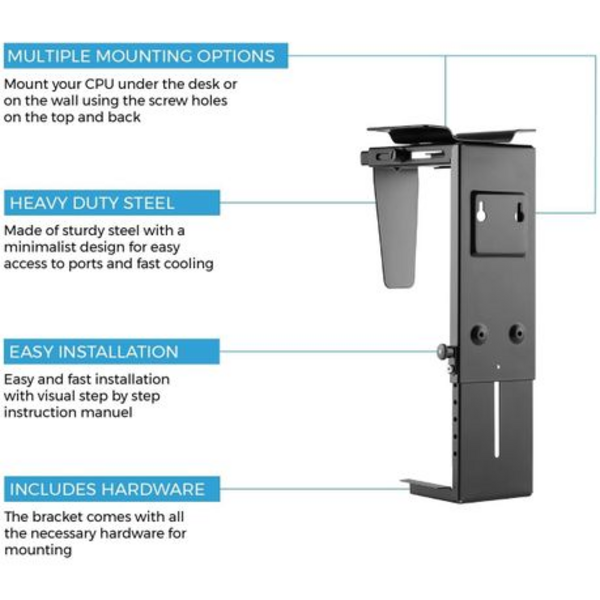 MULTIPLE MOUNTING OPTIONS

Mount your CPU under the desk or on the wall using the screw holes on the top and back

HEAVY DUTY STEEL

Made of sturdy steel with a minimalist design for easy access to ports and fast cooling

EASY INSTALLATION

Easy and fast installation with visual step by step instruction manuel

INCLUDES HARDWARE

The bracket comes with all the necessary hardware for mounting