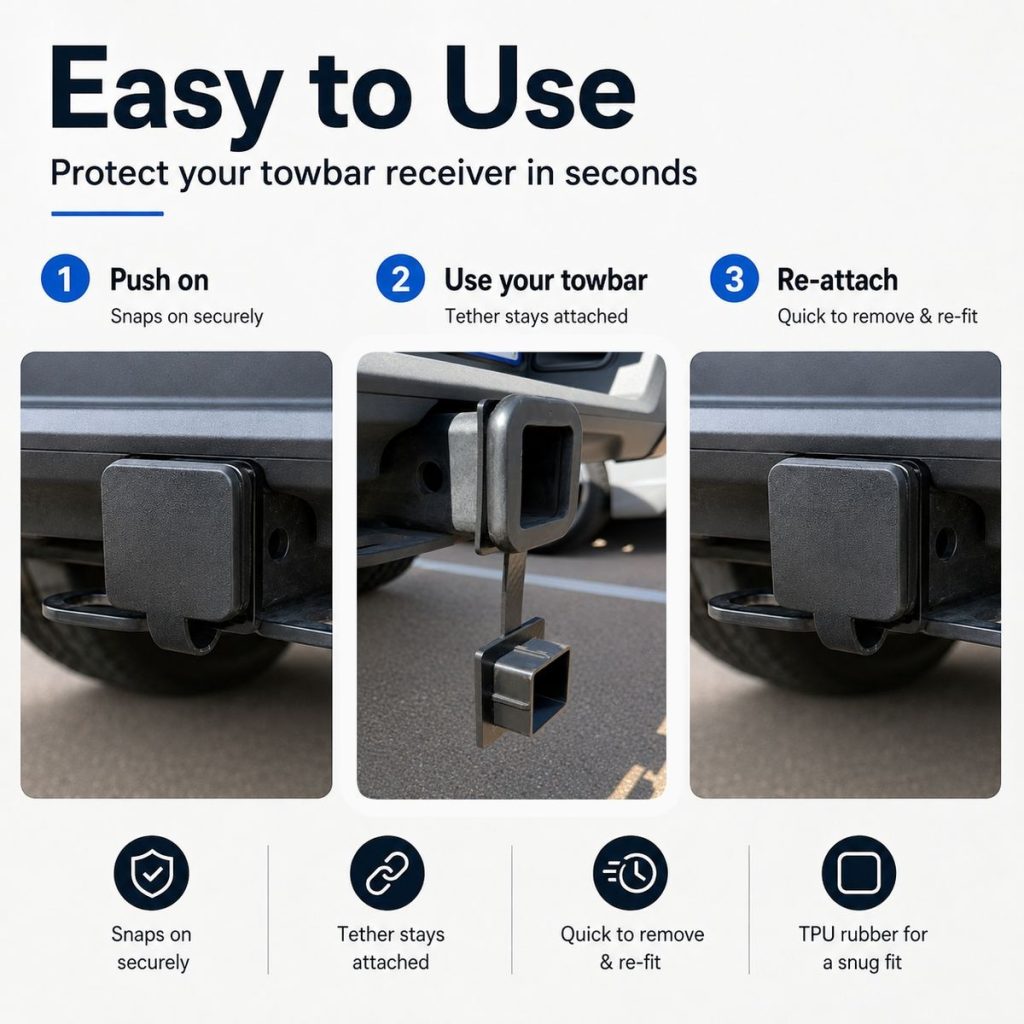 Easy to Use

Protect your towbar receiver in seconds

1 Push on
Snaps on securely

2 Use your towbar
Tether stays attached

3 Re-attach
Quick to remove & re-fit

Snaps on securely

Tether stays attached

Quick to remove & re-fit

TPU rubber for a snug fit